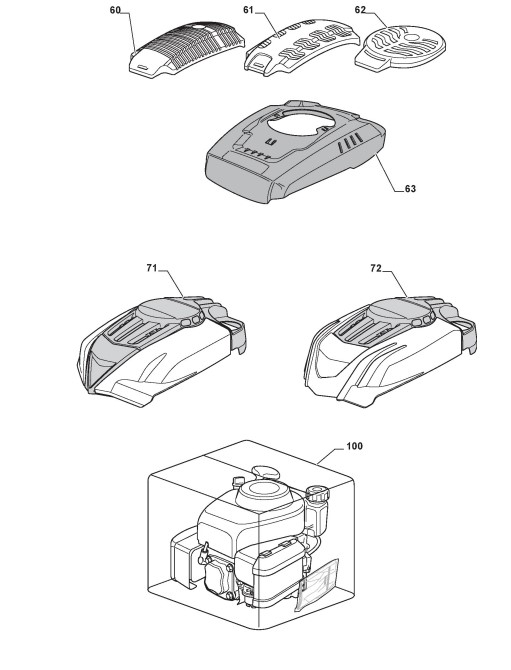 60
61
62
63
71
72
100