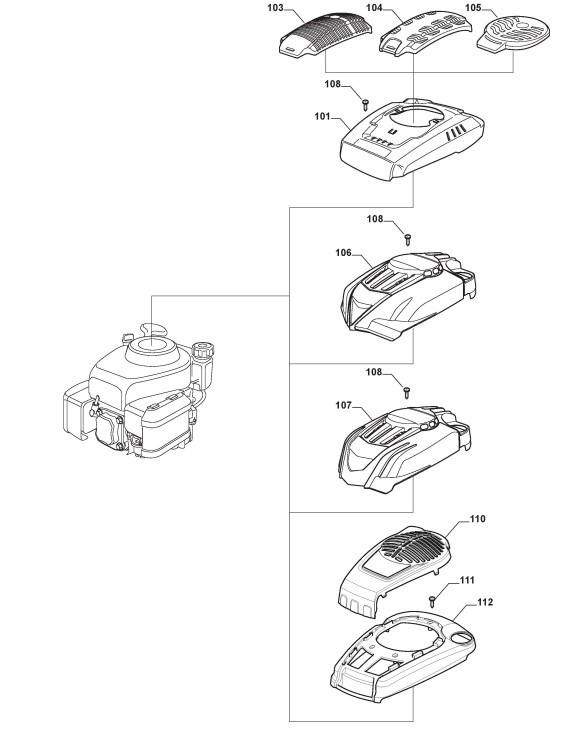 103
104
105
108
101
108
106
108
107
110
111
112