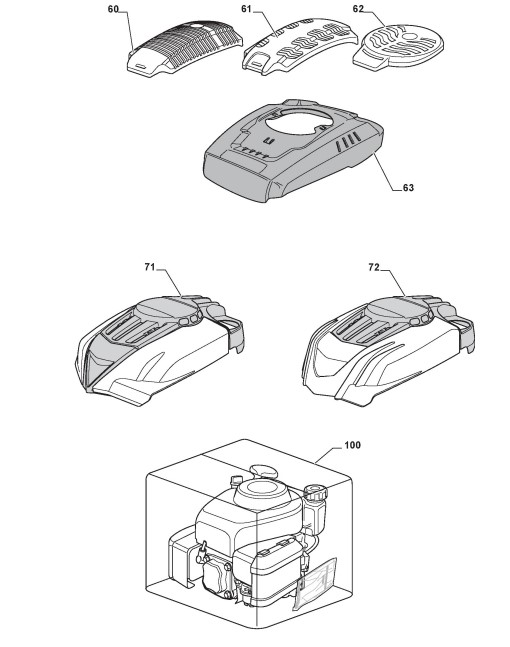 60
61
62
63
71
72
100