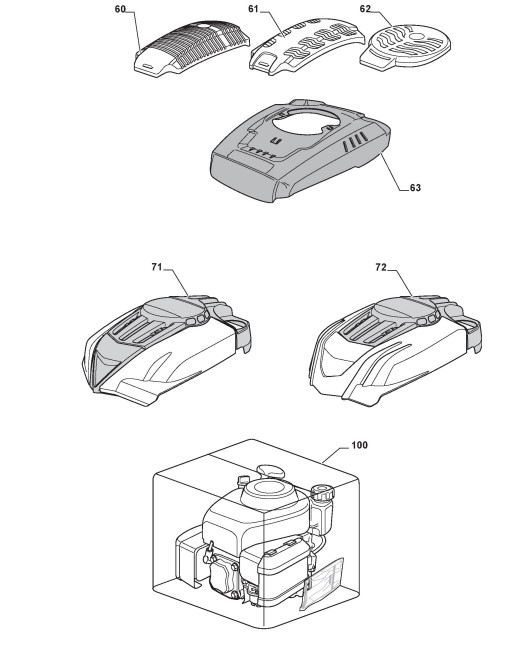 60
61
62
63
71
72
100