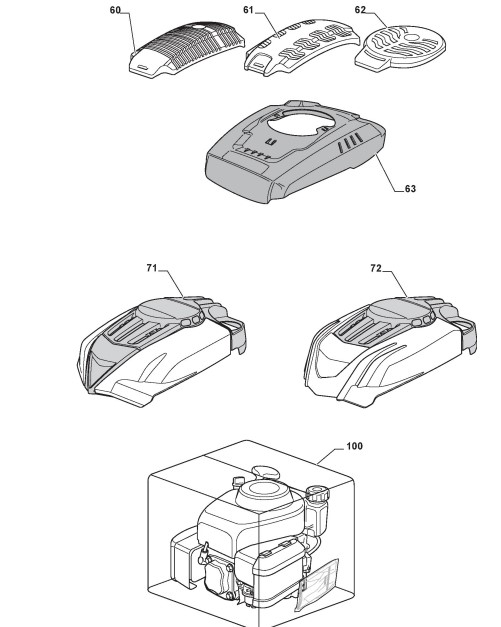 60
61
62
63
71
72
100