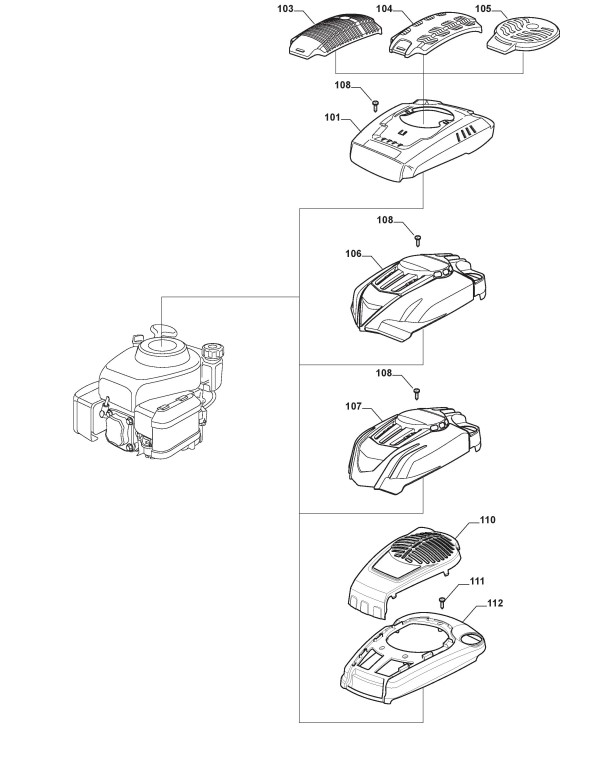 103
104
105
108
101
108
106
108
107
110
111
112