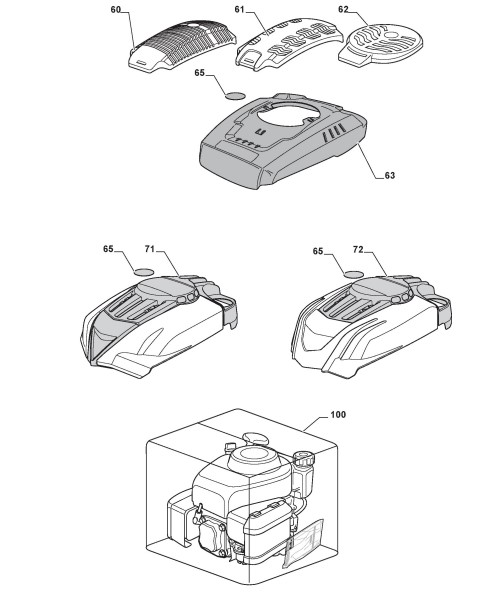 60
61
62
65
63
65
71
65
72
100