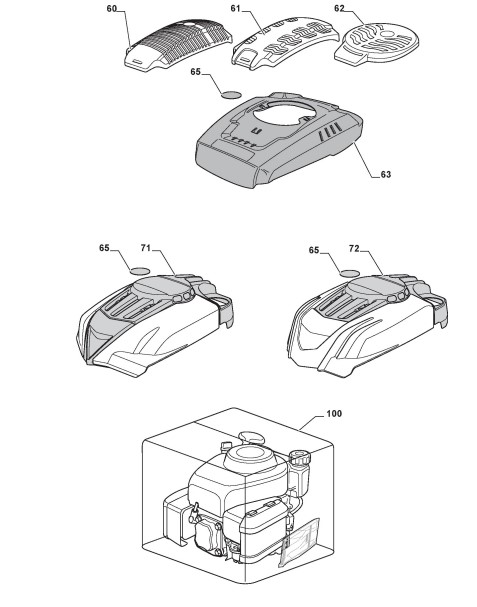 60
61
62
65
63
65
71
65
72
100