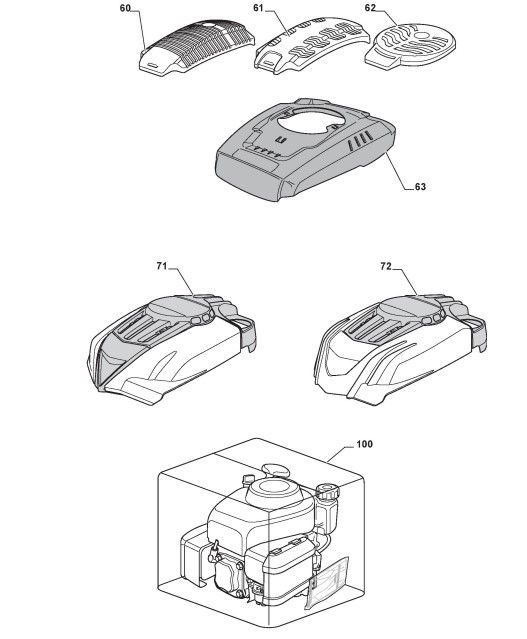 60
61
62
63
71
72
100