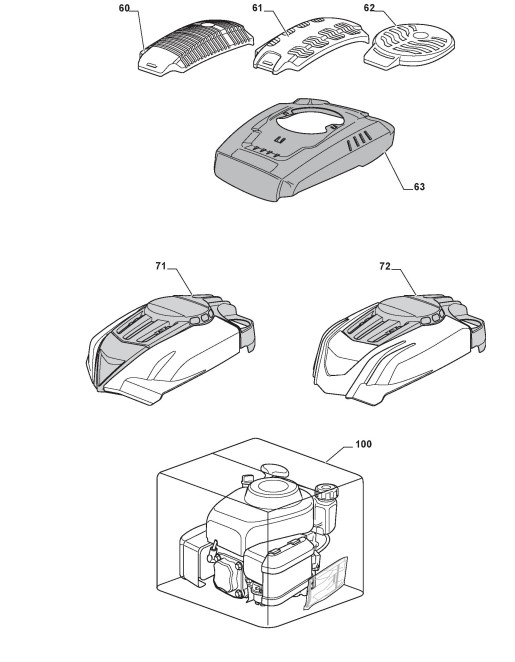 60
61
62
63
71
72
100