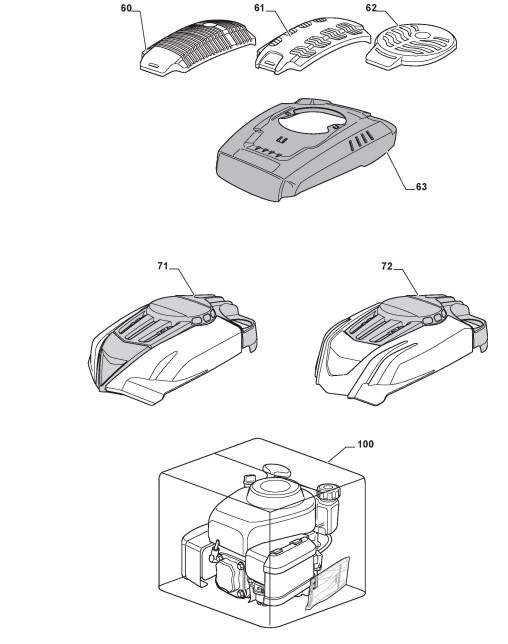 60
61
62
63
71
72
100