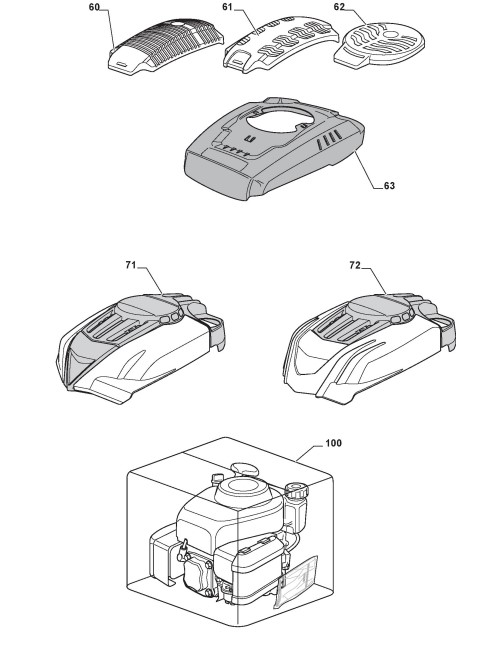 60
61
62
63
71
72
100