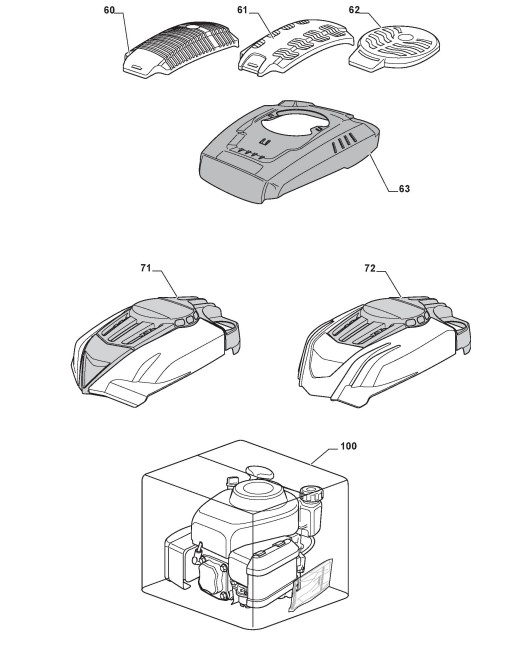 60
61
62
63
71
72
100