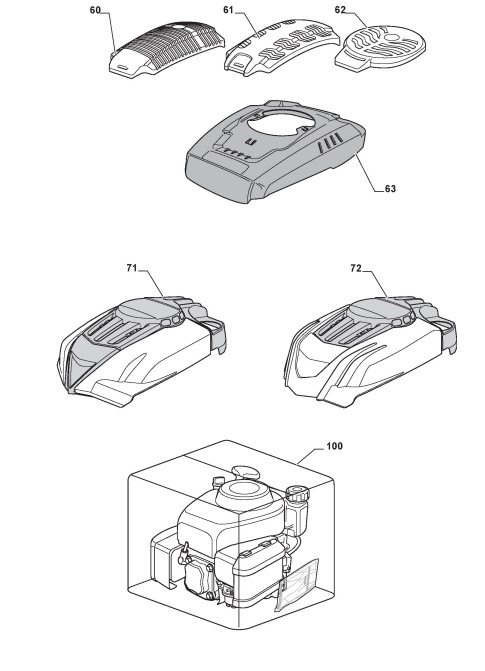 60
61
62
63
71
72
100