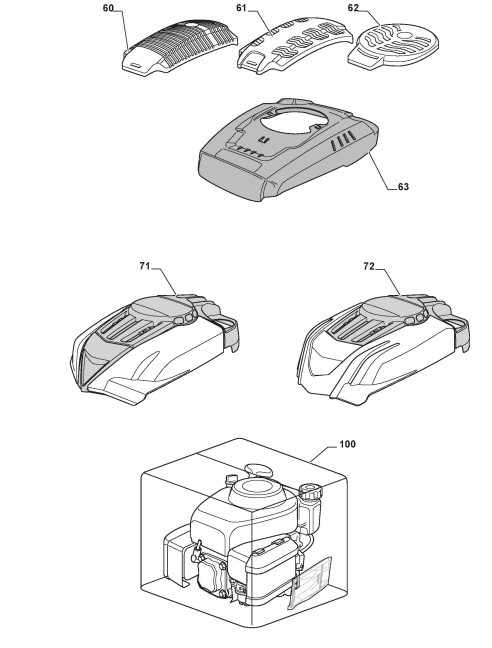 60
61
62
63
71
72
100