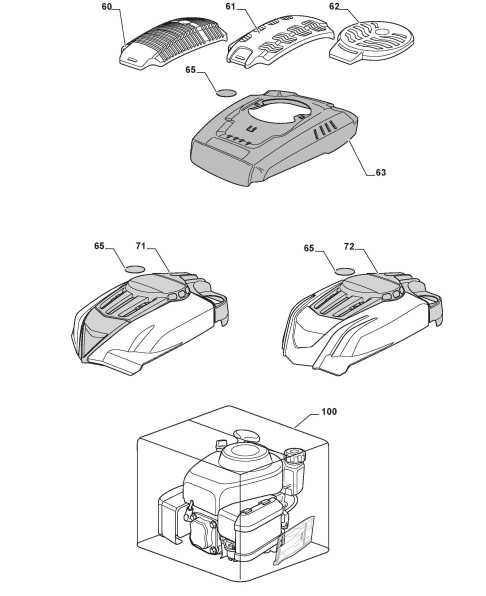 60
61
62
65
63
65
71
65
72
100