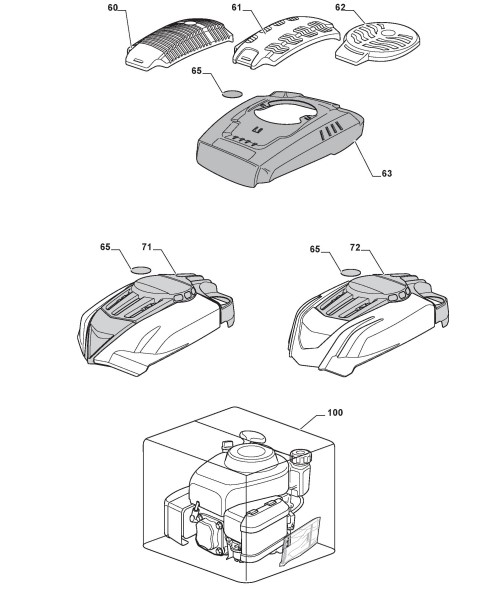 60
61
62
65
63
65
71
65
72
100