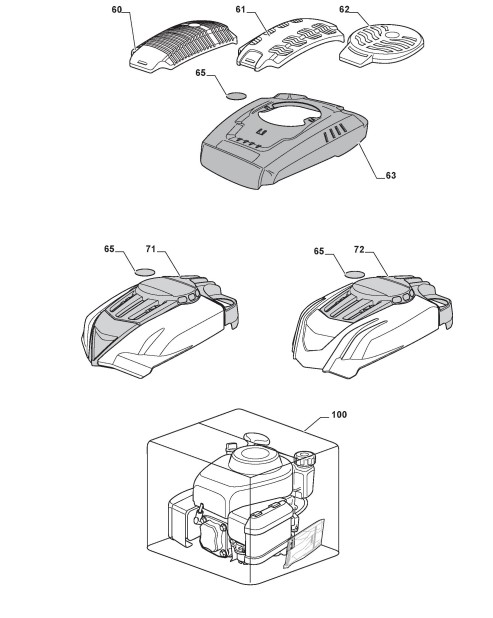 60
61
62
65
63
65
71
65
72
100