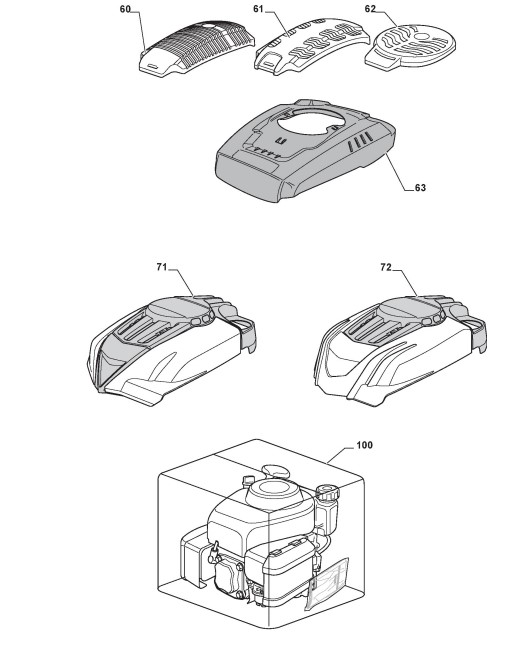 60
61
62
63
71
72
100