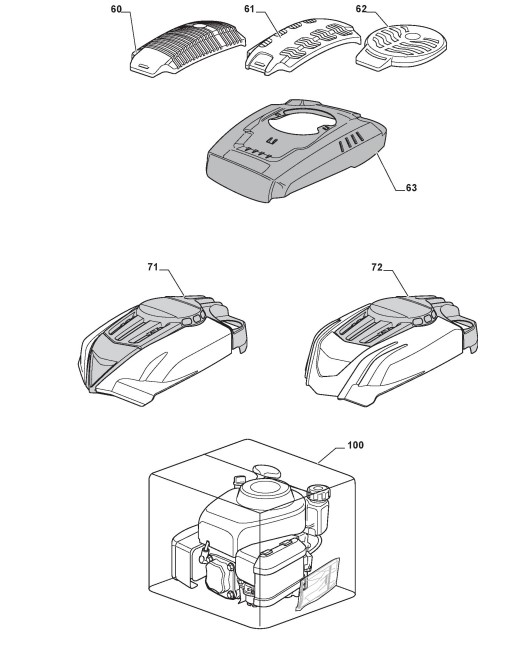 60
61
62
63
71
72
100