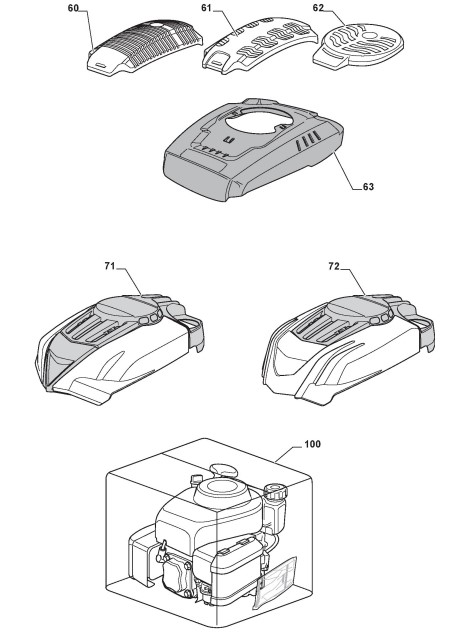 60
61
62
63
71
72
100