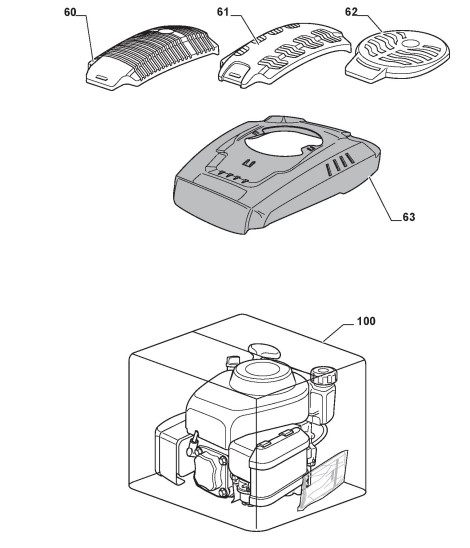 60
61
62
63
100