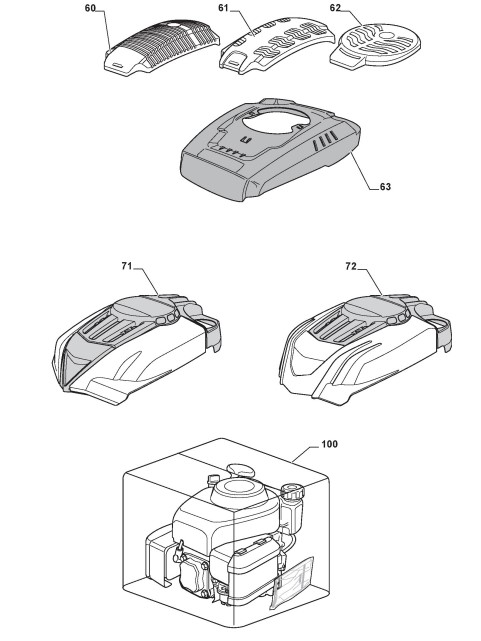 60
61
62
63
71
72
100