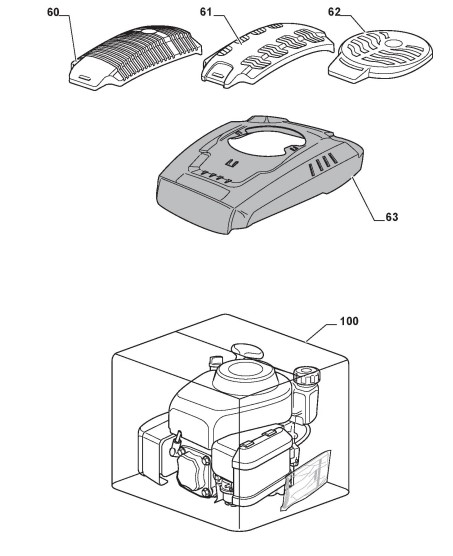 60
61
62
63
100