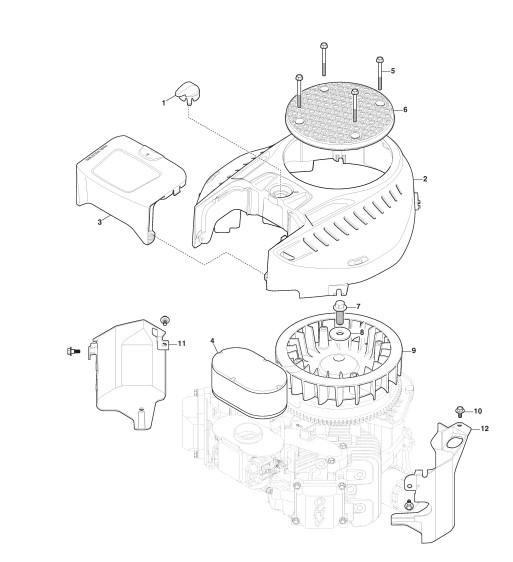 5
1
6
2
3
7
8
11
4
9
10
12