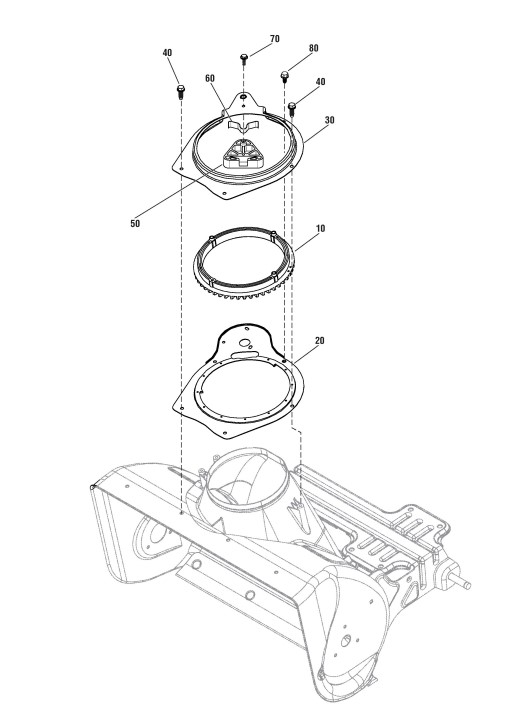 70
40
80
60
40
30
50
10
20