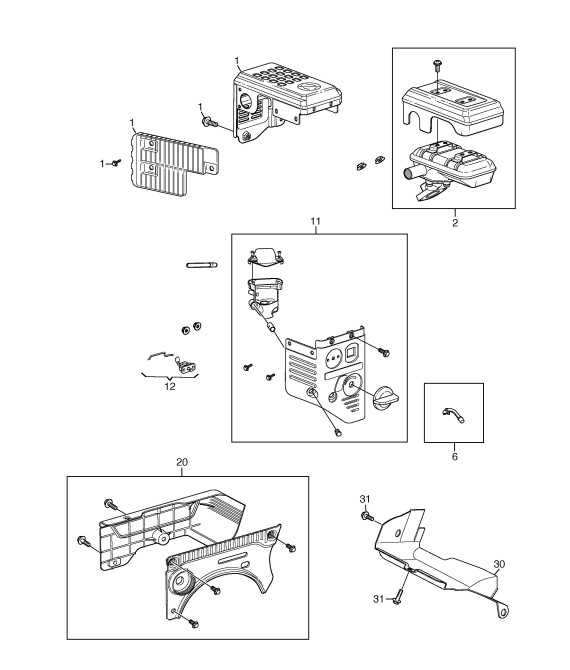 1
1
1
1
2
11
12
6
20
31
30
31