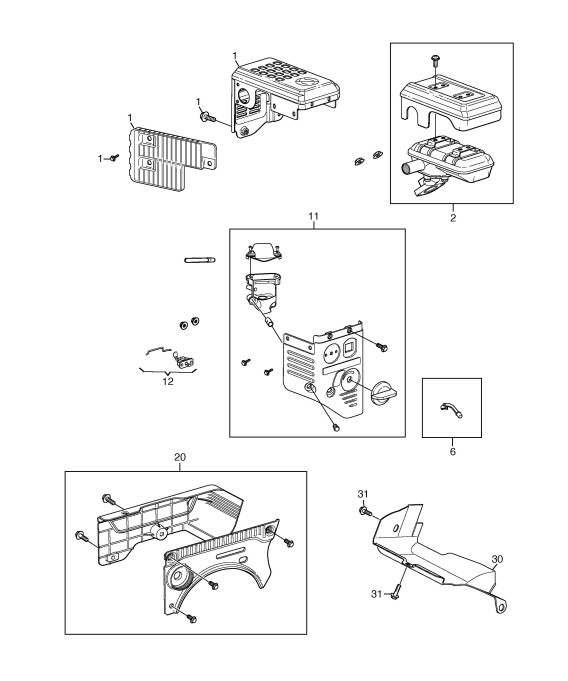 1
1
1
1
2
11
12
6
20
31
30
31