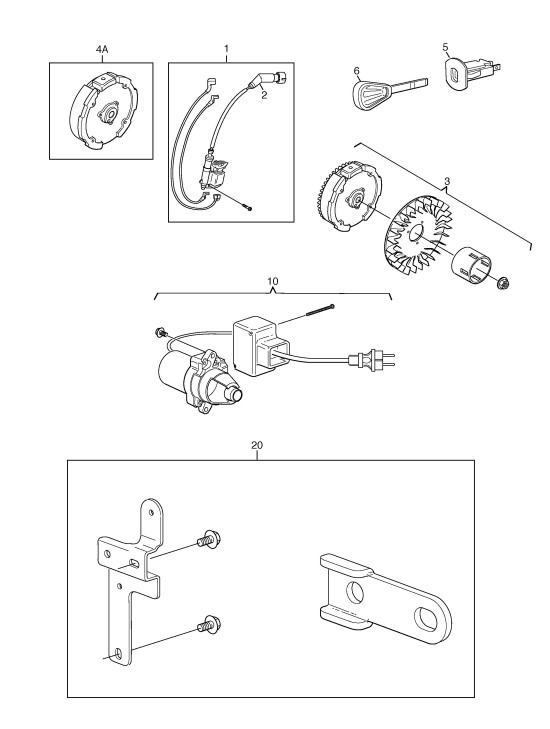 4A
1
2
6
5
3
10
20