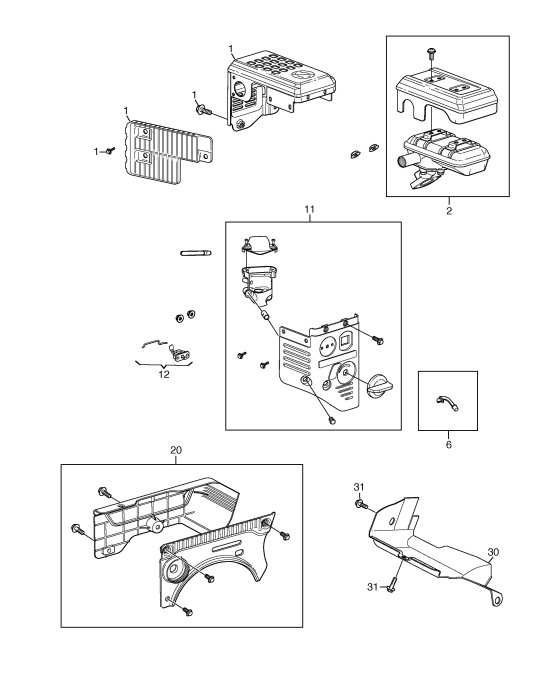 1
1
1
1
2
11
12
6
20
31
30
31