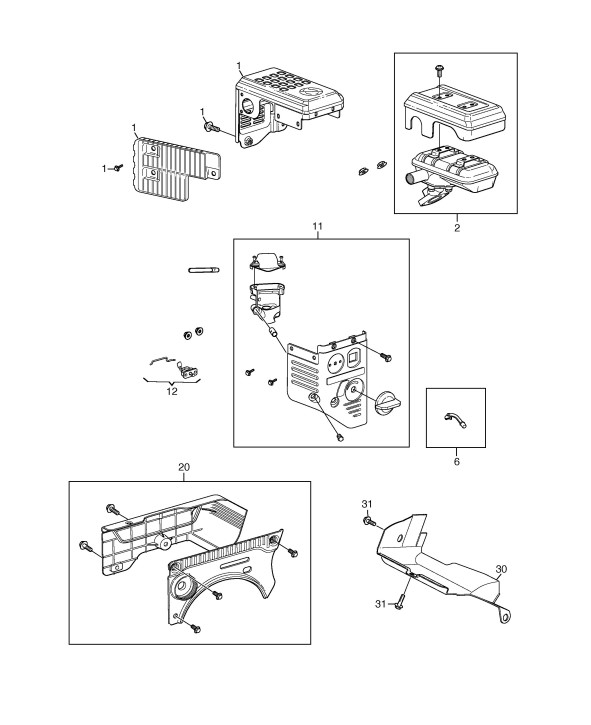 1
1
1
1
2
11
12
6
20
31
30
31