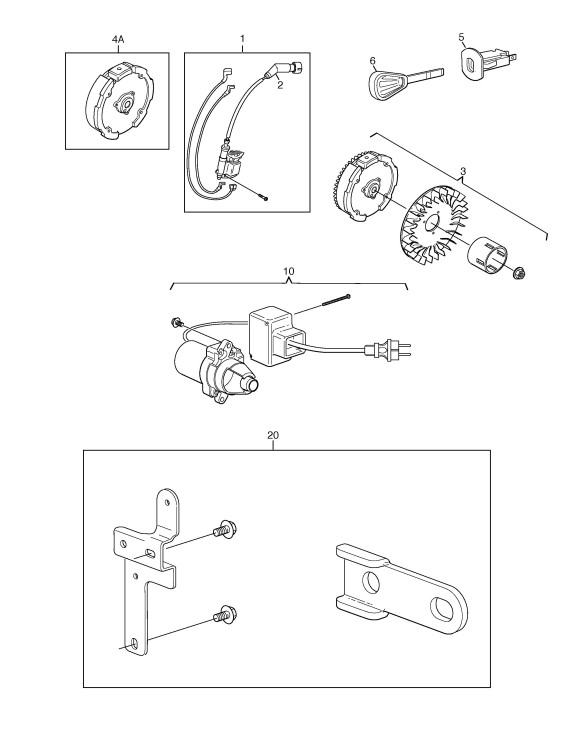 4A
1
2
6
5
3
10
20