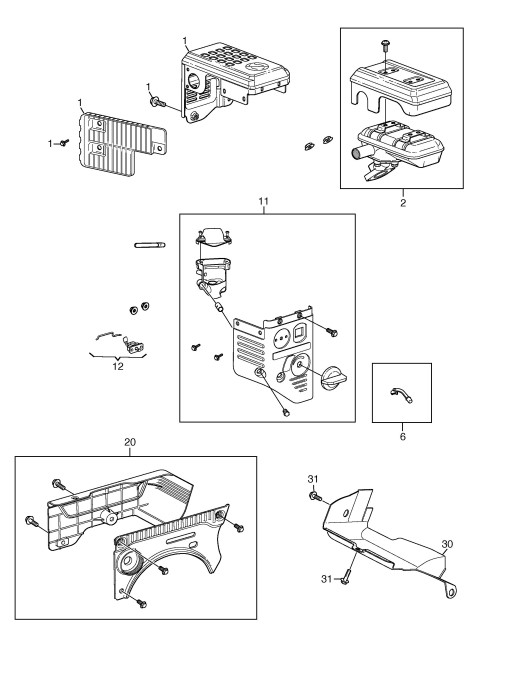 1
1
1
1
2
11
12
6
20
31
30
31