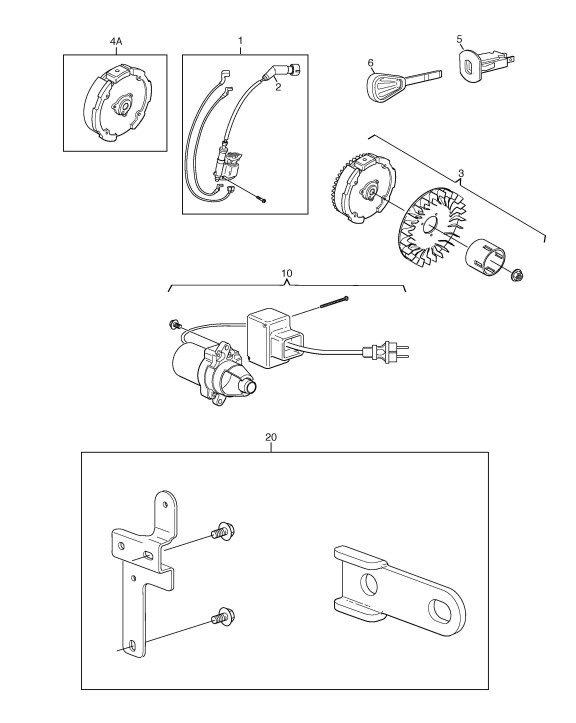 4A
1
2
6
5
3
10
20