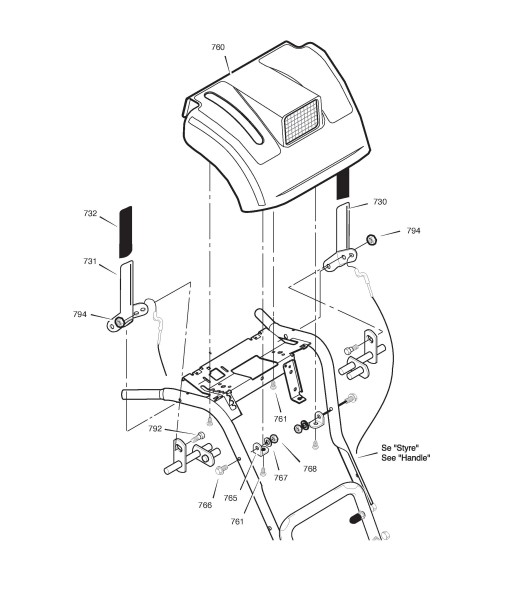 760

732

730

794

731

794

761

792

Se "Styre"
See "Handle"

768

767

765

766

761