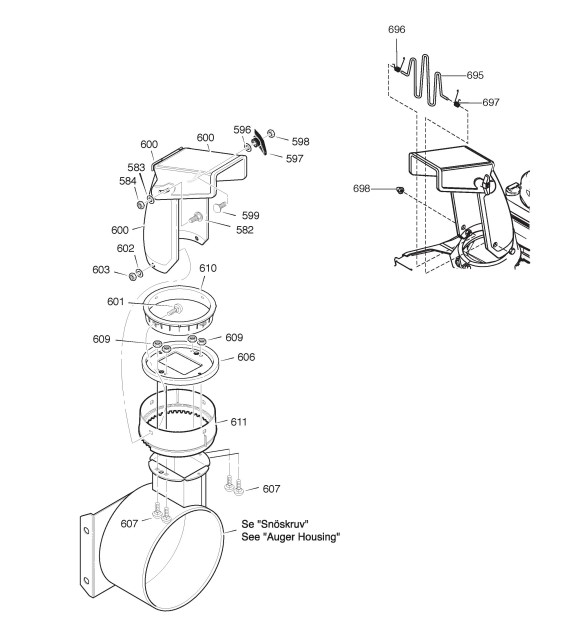 696
695
697
698
600
600
596
598
597
583
584
599
582
600
602
603
610
601
609
609
606
611
607
607
Se "Snöskruv"
See "Auger Housing"