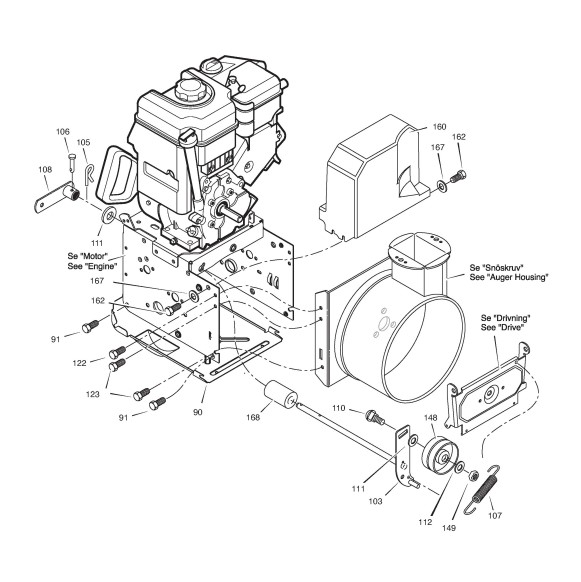 106
105
108
111
Se "Motor"
See "Engine"
167
162
91
122
123
91
90
168
160
162
167
Se "Snöskruv"
See "Auger Housing"
Se "Drivning"
See "Drive"
110
148
111
103
112
149
107