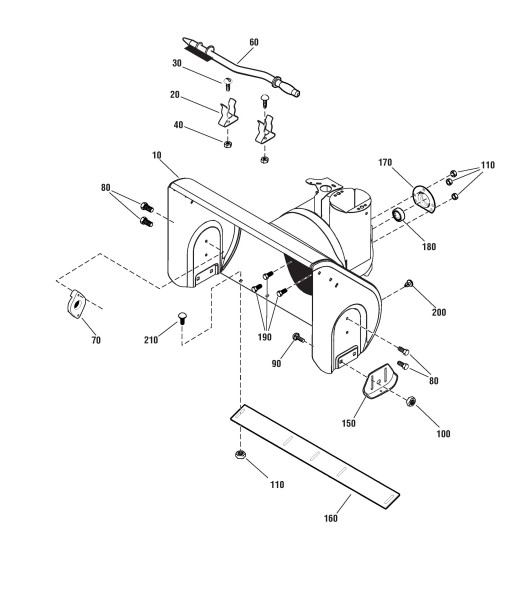 60
30
20
40
10
170
110
80
180
200
70
210
190
90
80
150
100
110
160