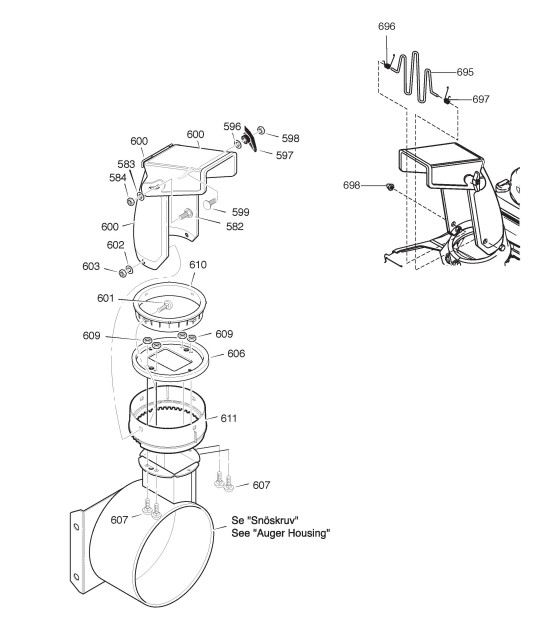 696
695
697
698
600
600
596
598
597
583
584
599
582
600
602
603
610
601
609
609
606
611
607
607
Se "Snöskruv"
See "Auger Housing"