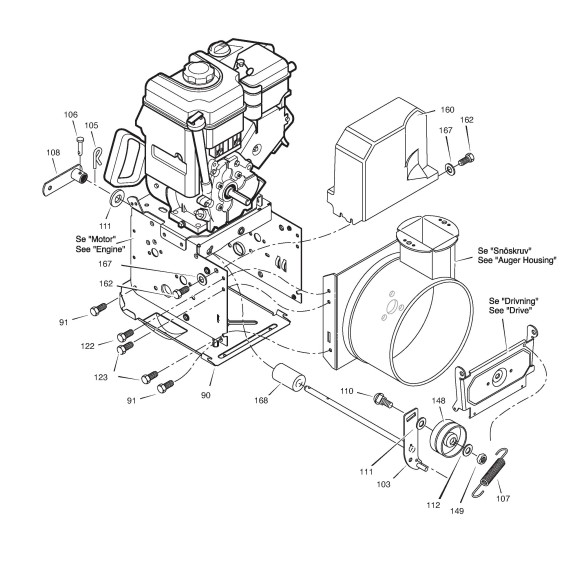 106
105
108
111
Se "Motor"
See "Engine"
167
162
91
122
123
91
90
168
160
167
162
Se "Snöskruv"
See "Auger Housing"
Se "Drivning"
See "Drive"
110
148
111
103
112
149
107