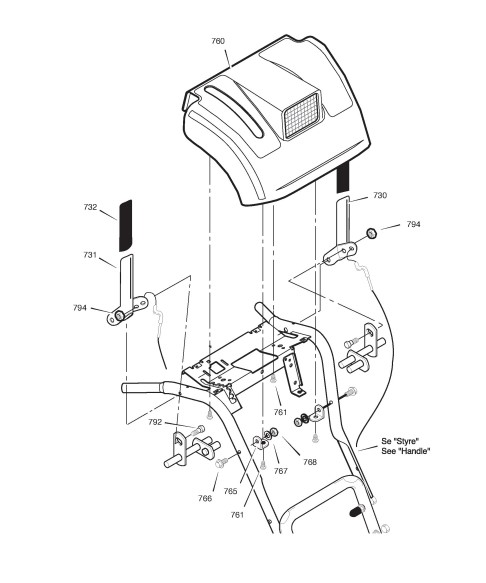 760

732

730

794

731

794

761

792

Se "Styre"
See "Handle"

768

767

765

766

761