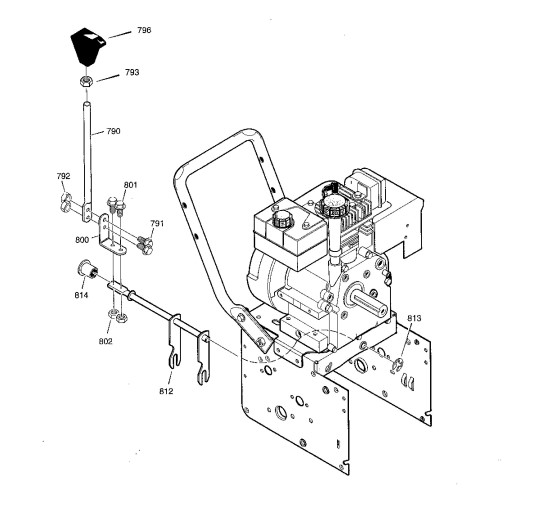 796
793
790
792
801
791
800
814
802
812
813