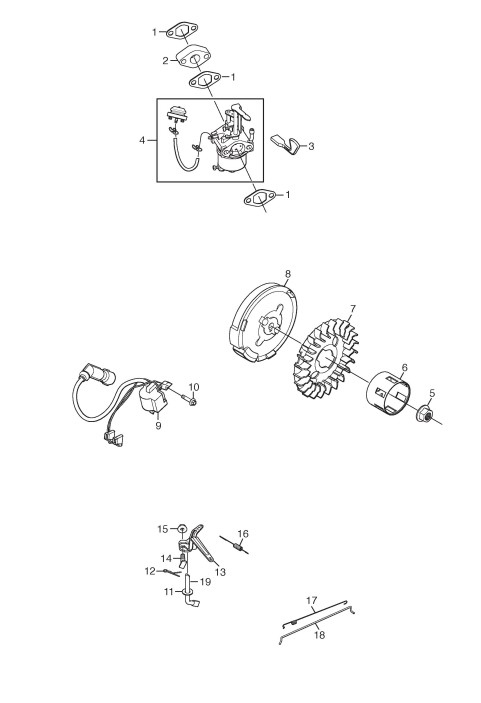 1
2
1
4
3
1
8
7
6
5
10
9
15
16
14
13
12
19
11
17
18