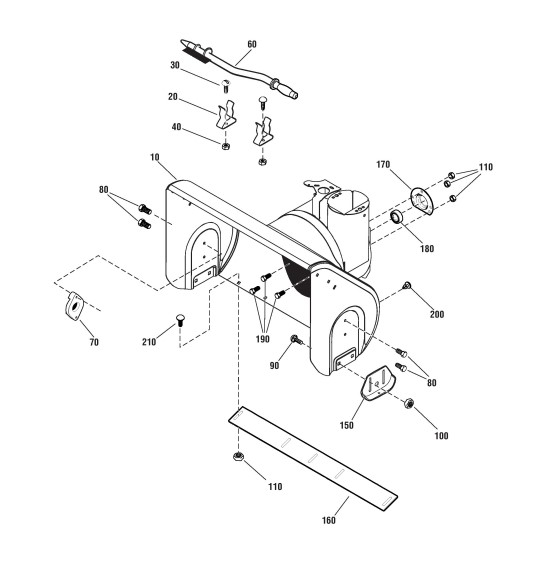 60
30
20
40
10
170
110
80
180
200
70
210
190
90
80
150
100
110
160