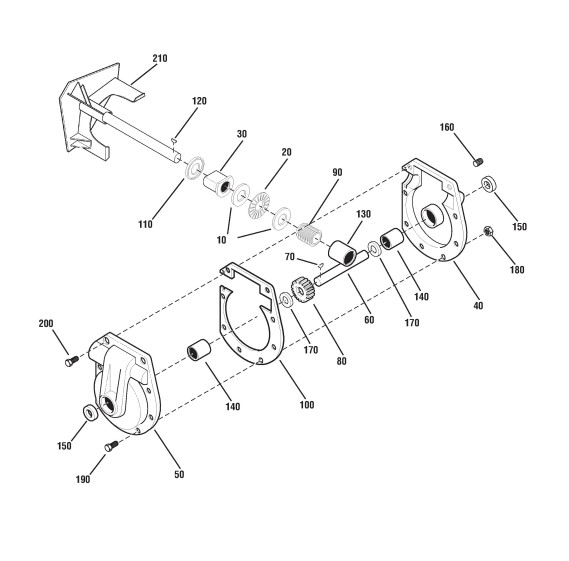 210
120
30
20
90
160
110
10
130
150
70
180
140
40
60
170
200
170
80
140
100
150
190
50