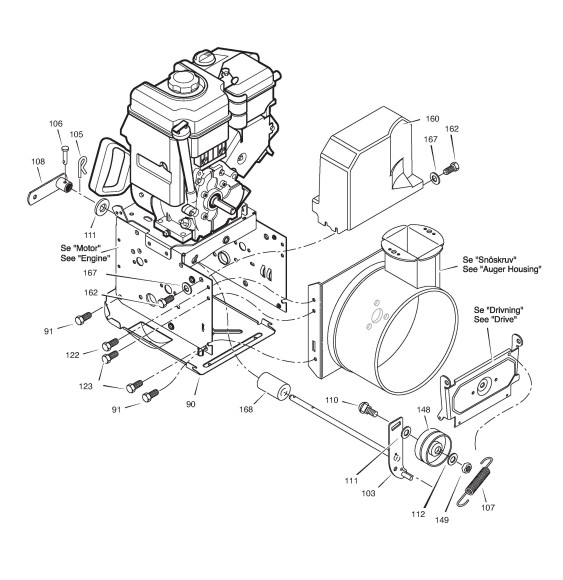 106
105
108
111
Se "Motor"
See "Engine"
167
162
91
122
123
91
90
168
160
167
162
Se "Snöskruv"
See "Auger Housing"
Se "Drivning"
See "Drive"
110
148
111
103
112
149
107