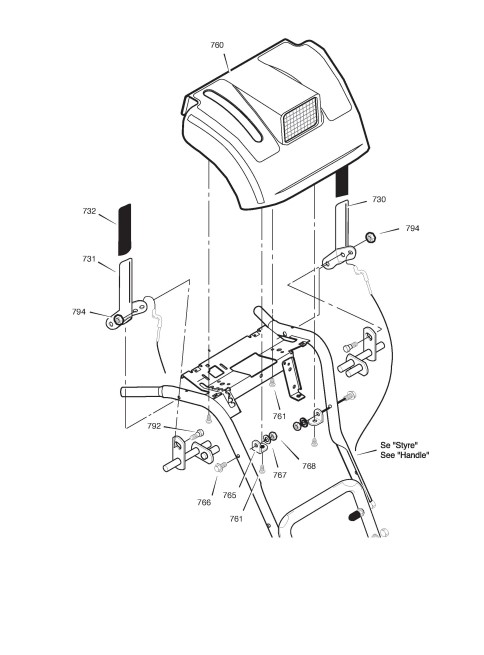 760

732

730

794

731

794

761

792

Se "Styre"
See "Handle"

768

767

765

766

761