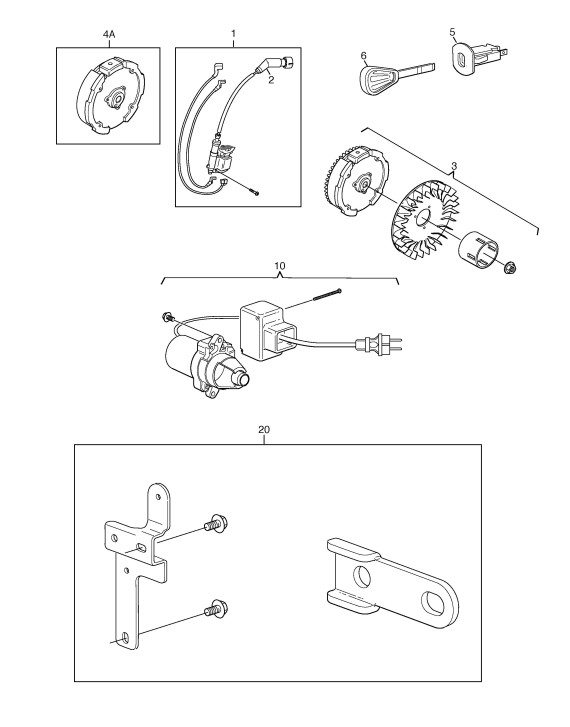 4A
1
2
6
5
3
10
20