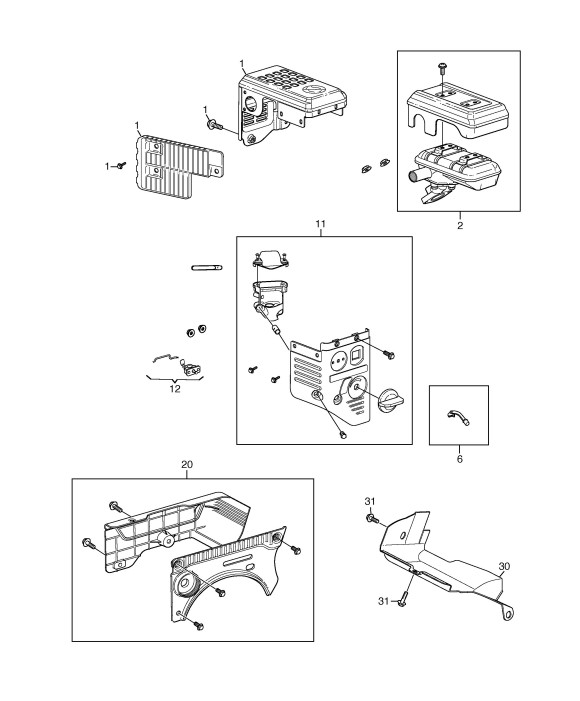 1
1
1
1
2
11
12
6
20
31
30
31