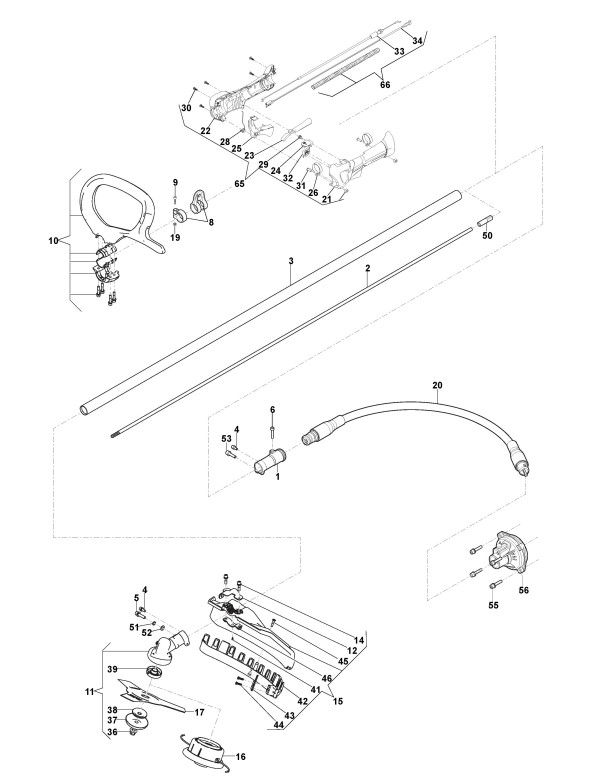 34
33
66
30
22
28
25
23
29
24
32
31
26
21
65
9
8
19
10
50
3
2
20
6
4
53
1
56
55
4
5
51
52
14
12
45
46
41
42
15
43
44
39
11
38
37
36
17
16